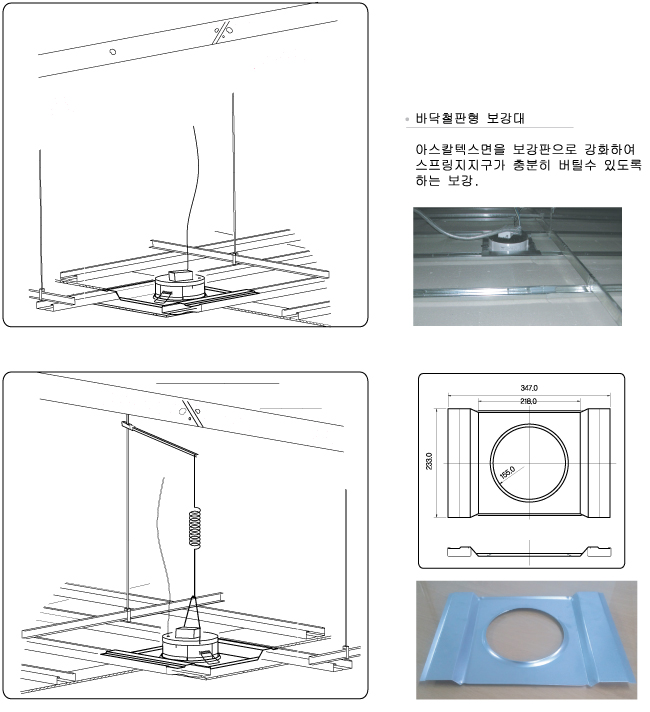 바닥철판형 보강대

아스칼텍스면을 보강판으로 강화하여 스프링지지구가 충분히 버틸수 있도록 하는 보강.

347.0
218.0
233.0
155.0